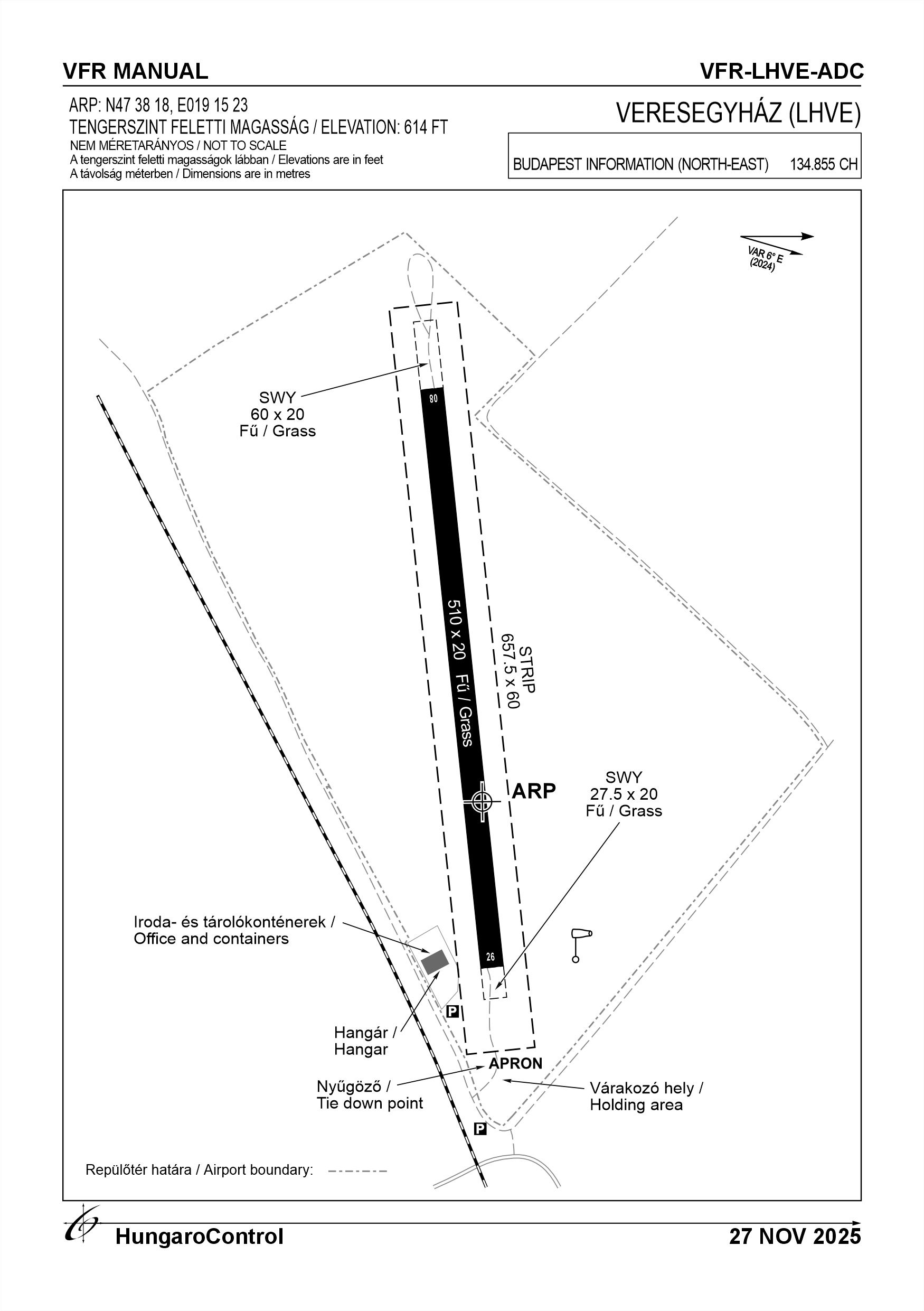 VFR MANUAL

VFR-LHVE-ADC

ARP: N47 38 18, E019 15 23
TENGERSZINT FELETTI MAGASSÁG / ELEVATION: 614 FT
NEM MÉRETARÁNYOS / NOT TO SCALE
A tengerszint feletti magasságok lábban / Elevations are in feet
A távolság méterben / Dimensions are in metres

VERESEGYHÁZ (LHVE)

BUDAPEST INFORMATION (NORTH-EAST) 134.855 CH

VAR 6° E
(2024)

SWY
60 x 20
Fű / Grass

80

510 x 20 Fű / Grass

STRIP
657.5 x 60

ARP

SWY
27.5 x 20
Fű / Grass

Iroda- és tárolókonténerek /
Office and containers

26

P

Hangár /
Hangar

APRON

Nyűgöző /
Tie down point

Várakozó hely /
Holding area

P

Repülőtér határa / Airport boundary:

HungaroControl

27 NOV 2025