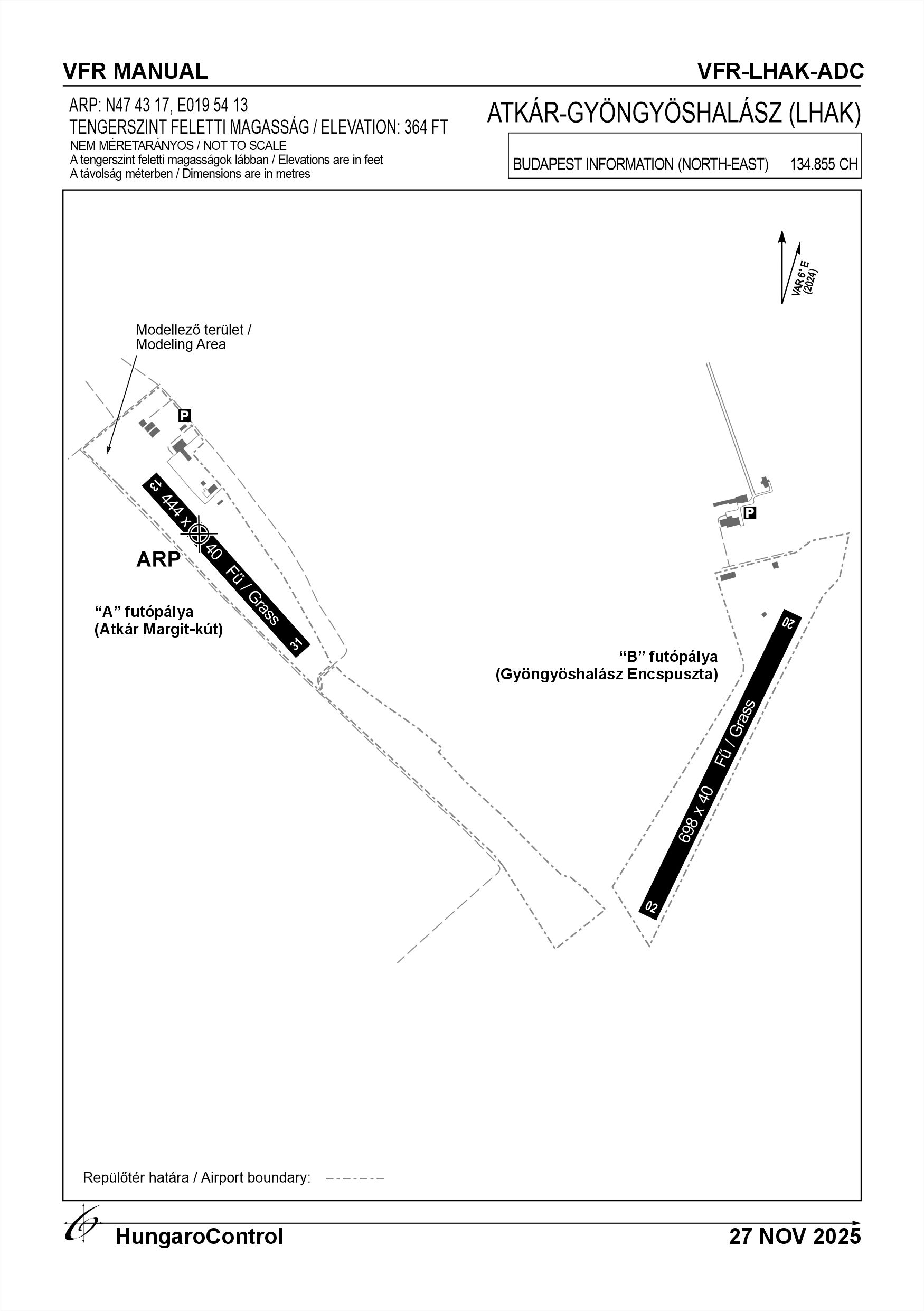 VFR MANUAL

VFR-LHAK-ADC

ARP: N47 43 17, E019 54 13
TENGERSZINT FELETTI MAGASSÁG / ELEVATION: 364 FT
NEM MÉRETARÁNYOS / NOT TO SCALE
A tengerszint feletti magasságok lábban / Elevations are in feet
A távolság méterben / Dimensions are in metres

ATKÁR-GYÖNGYÖSHALÁSZ (LHAK)

BUDAPEST INFORMATION (NORTH-EAST) 134.855 CH

VAR 6° E (2024)

Modellező terület / Modeling Area

P

13

444 x 40 Fű / Grass

31

ARP

“A” futópálya (Atkár Margit-kút)

P

20

“B” futópálya (Gyöngyöshalász Encspuszta)

698 x 40 Fű / Grass

02

Repülőtér határa / Airport boundary:

HungaroControl

27 NOV 2025